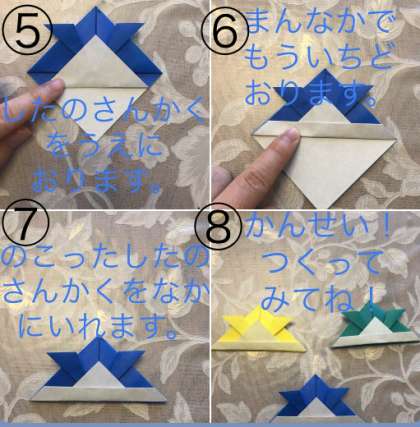 ⑤
したのさんかくをうえにおります。

⑥
まんなかでもういちどおります。

⑦
のこったしたのさんかくをなかにいれます。

⑧
かんせい！つくってみてね！