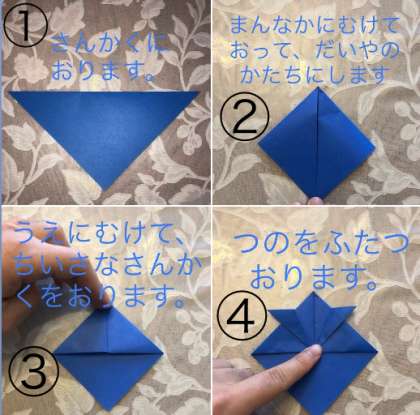 ①
さんかくに
おります。

まんなかにむけて
おって、だいやの
かたちにします
②

うえにむけて、
ちいさなさんか
くをおります。
③

つのをふたつ
おります。
④